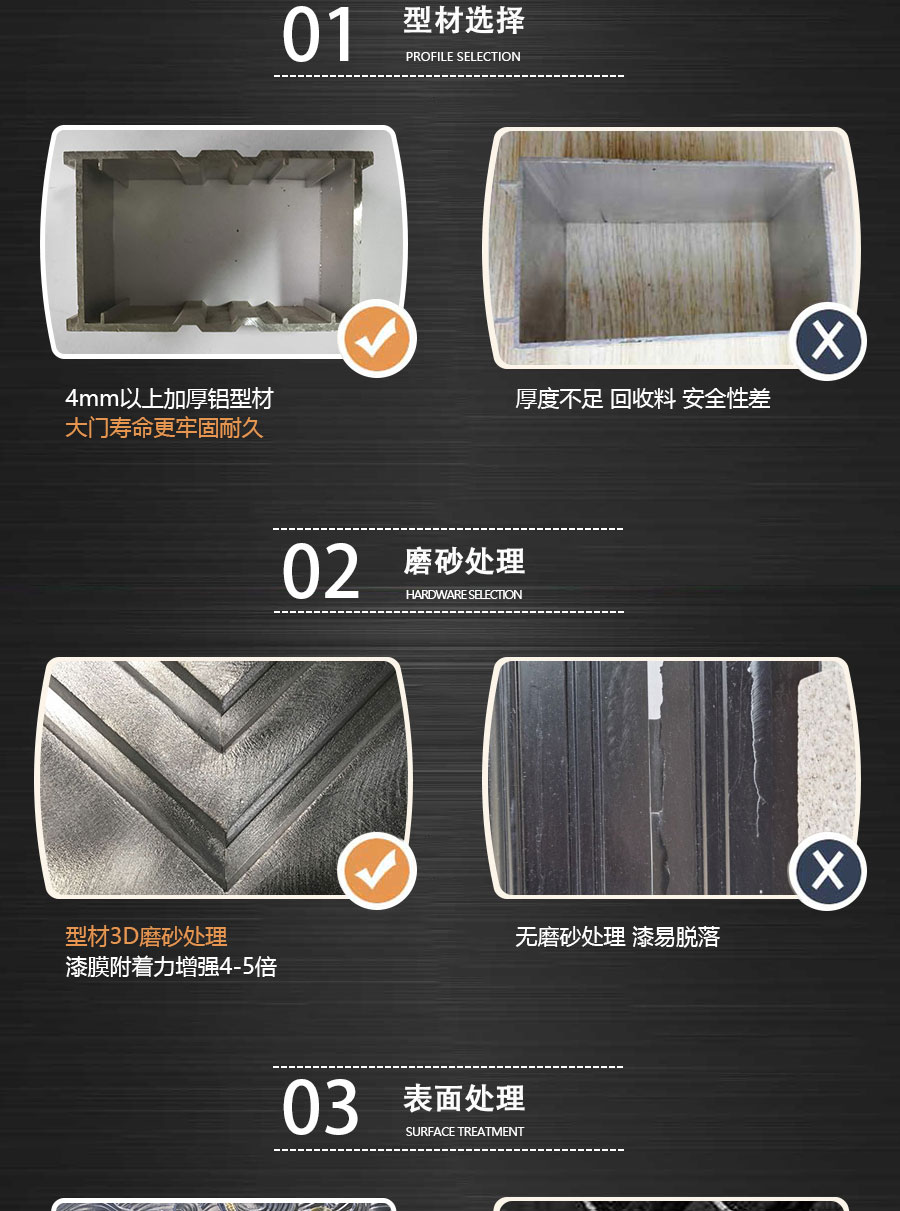 01 型材选择
PROFILE SELECTION

4mm以上加厚铝型材
大门寿命更牢固耐久

厚度不足 回收料 安全性差

02 磨砂处理
HARDWARE SELECTION

型材3D磨砂处理
漆膜附着力增强4-5倍

无磨砂处理 漆易脱落

03 表面处理
SURFACE TREATMENT